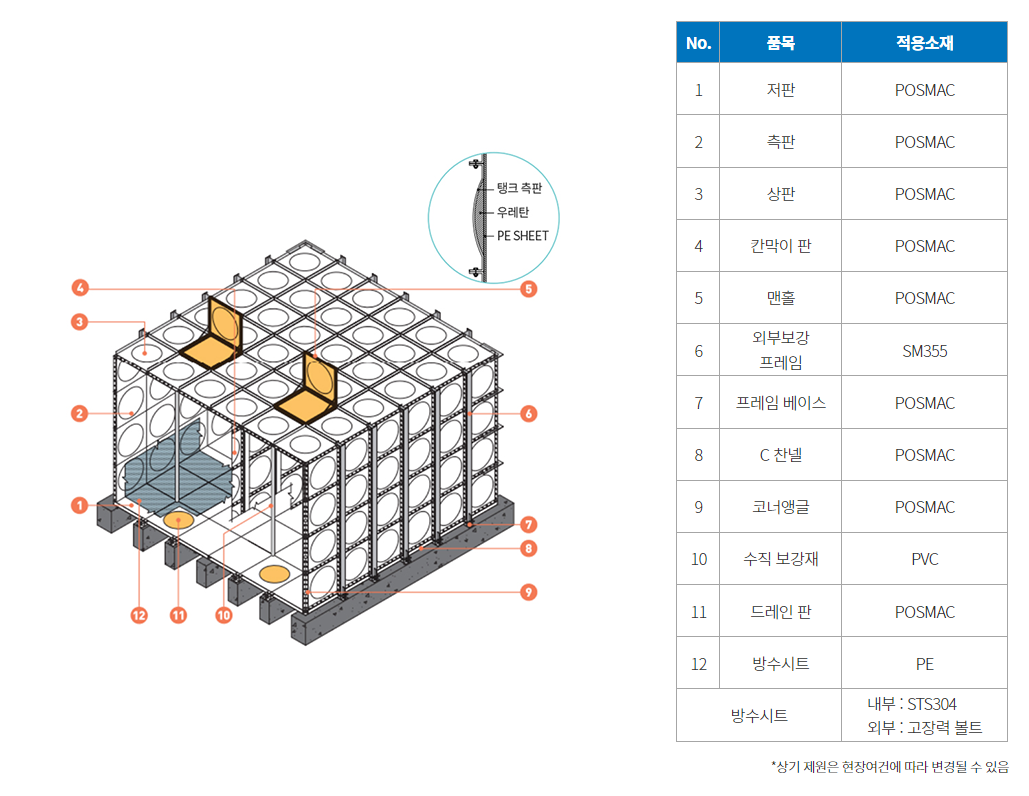 탱크 측판
우레탄
PE SHEET

4
5
3
2
6
1
7
8
9
12
11
10

| No. | 품목 | 적용소재 |
|---|---|---|
| 1 | 저판 | POSMAC |
| 2 | 측판 | POSMAC |
| 3 | 상판 | POSMAC |
| 4 | 칸막이 판 | POSMAC |
| 5 | 맨홀 | POSMAC |
| 6 | 외부보강 프레임 | SM355 |
| 7 | 프레임 베이스 | POSMAC |
| 8 | C 찬넬 | POSMAC |
| 9 | 코너앵글 | POSMAC |
| 10 | 수직 보강재 | PVC |
| 11 | 드레인 판 | POSMAC |
| 12 | 방수시트 | PE |
| 방수시트 | | 내부 : STS304 외부 : 고장력 볼트 |

*상기 제원은 현장여건에 따라 변경될 수 있음